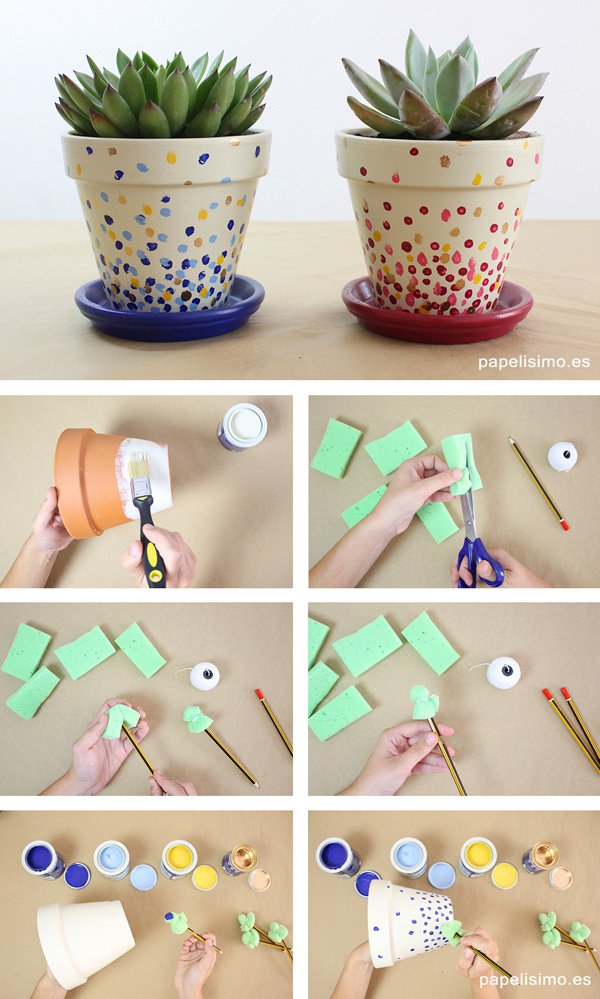 papelisimo.es

papelisimo.es